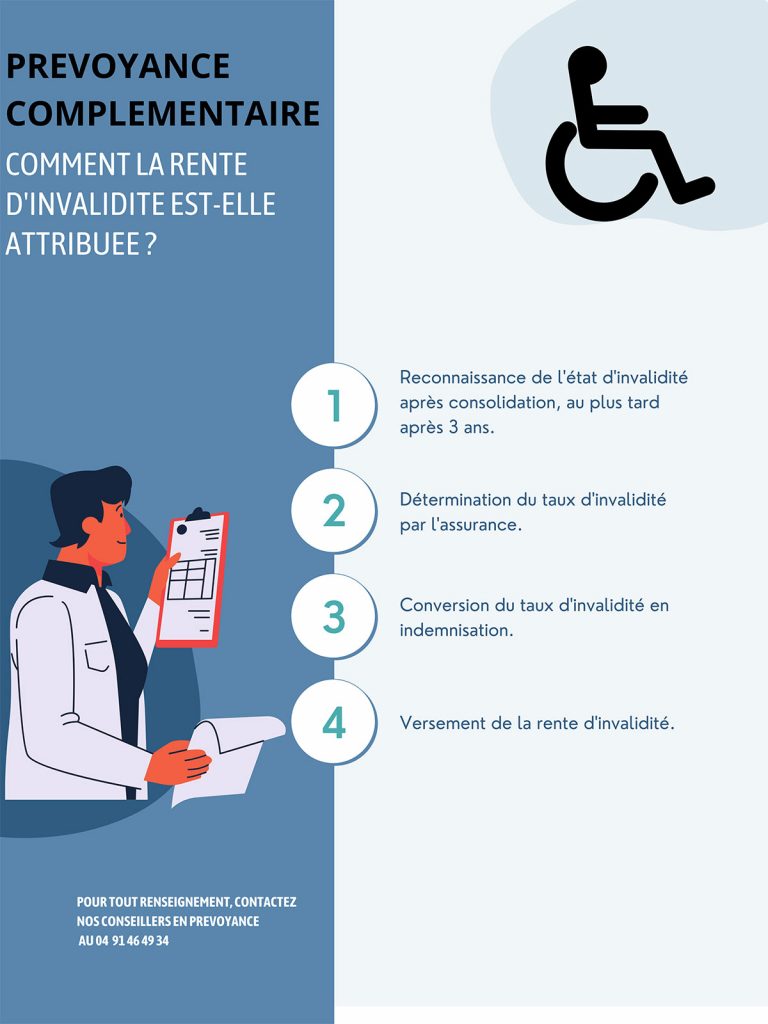 PREVOYANCE COMPLEMENTAIRE

COMMENT LA RENTE D'INVALIDITE EST-ELLE ATTRIBUEE ?

1

Reconnaissance de l'état d'invalidité après consolidation, au plus tard après 3 ans.

2

Détermination du taux d'invalidité par l'assurance.

3

Conversion du taux d'invalidité en indemnisation.

4

Versement de la rente d'invalidité.

POUR TOUT RENSEIGNEMENT, CONTACTEZ NOS CONSEILLERS EN PREVOYANCE AU 04 91 46 49 34